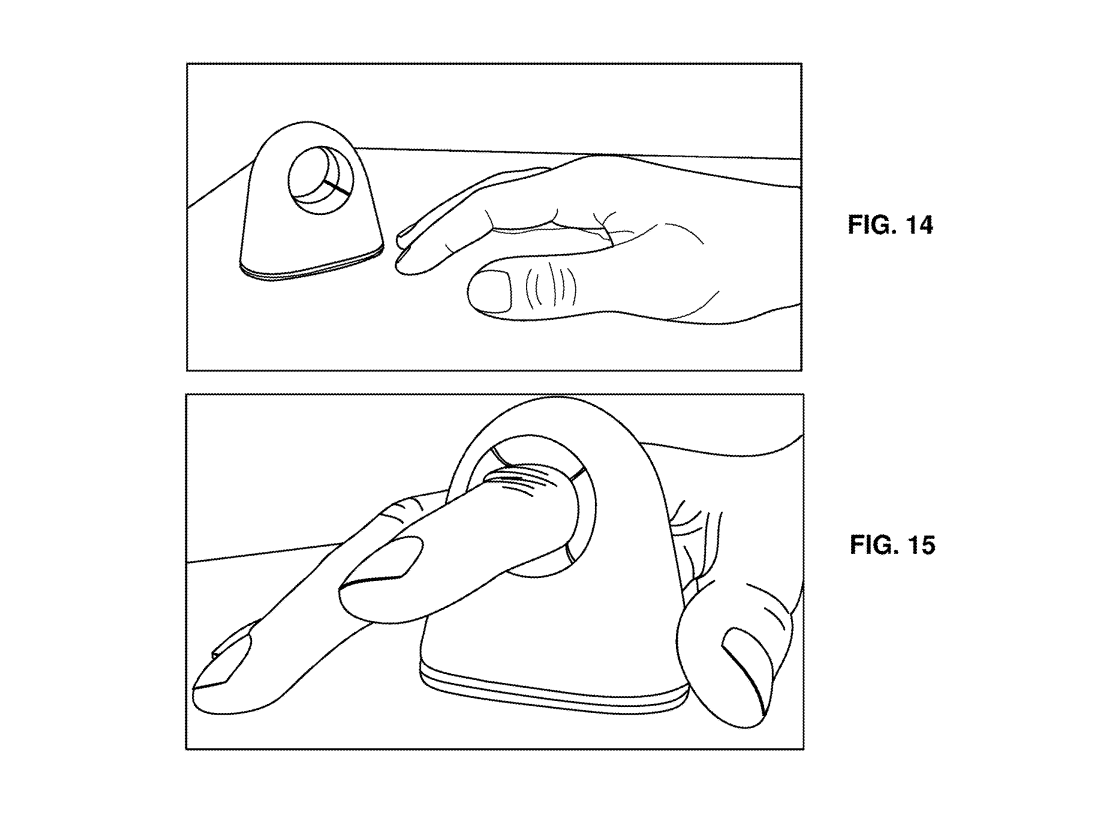 FIG. 14

FIG. 15